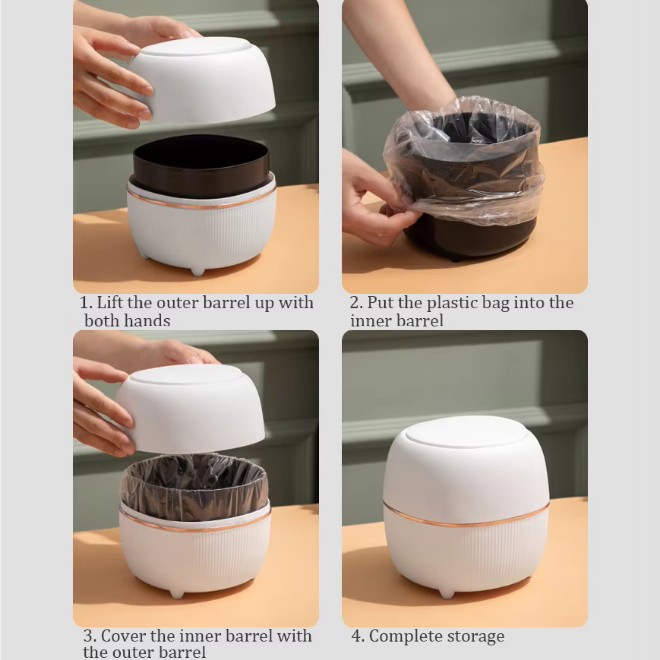 1. Lift the outer barrel up with both hands

2. Put the plastic bag into the inner barrel

3. Cover the inner barrel with the outer barrel

4. Complete storage